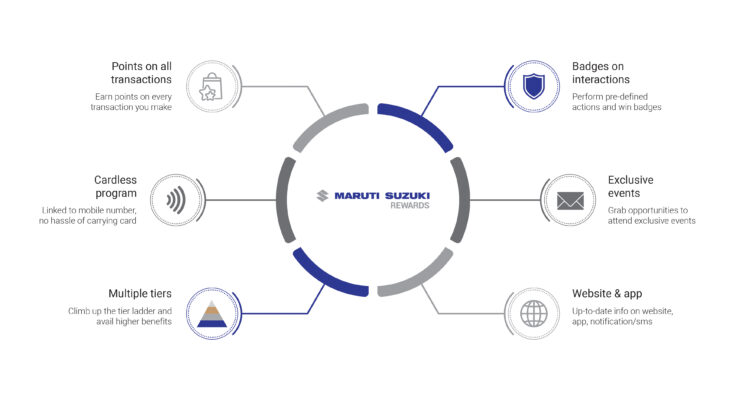 Points on all transactions
Earn points on every transaction you make

Cardless program
Linked to mobile number, no hassle of carrying card

Multiple tiers
Climb up the tier ladder and avail higher benefits

MARUTI SUZUKI
REWARDS

Badges on interactions
Perform pre-defined actions and win badges

Exclusive events
Grab opportunities to attend exclusive events

Website & app
Up-to-date info on website, app, notification/sms