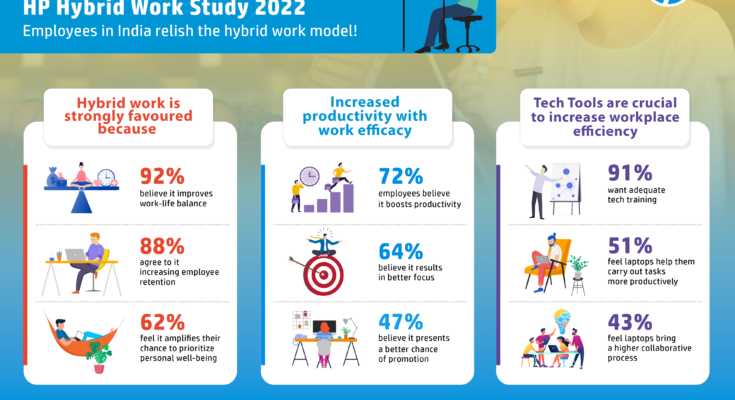 HP Hybrid Work Study 2022

Employees in India relish the hybrid work model!

Hybrid work is strongly favoured because

92%
believe it improves work-life balance

88%
agree to it increasing employee retention

62%
feel it amplifies their chance to prioritize personal well-being

Increased productivity with work efficacy

72%
employees believe it boosts productivity

64%
believe it results in better focus

47%
believe it presents a better chance of promotion

Tech Tools are crucial to increase workplace efficiency

91%
want adequate tech training

51%
feel laptops help them carry out tasks more productively

43%
feel laptops bring a higher collaborative process